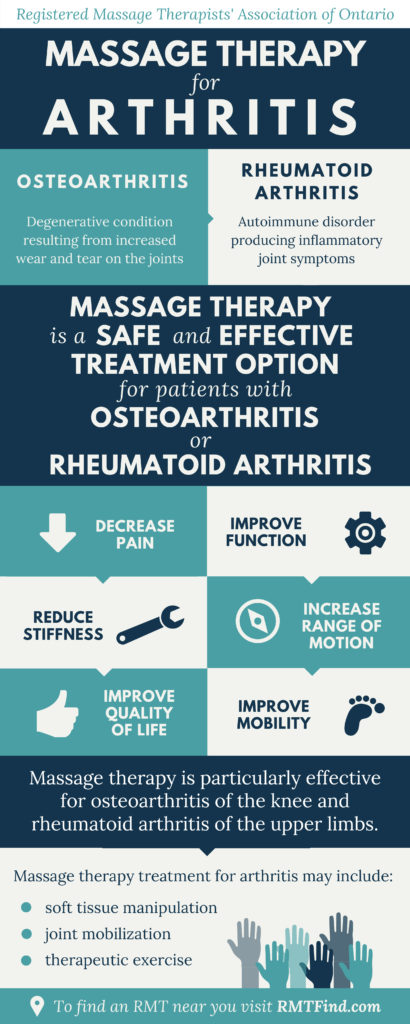 Registered Massage Therapists' Association of Ontario

MASSAGE THERAPY for ARTHRITIS

OSTEOARTHRITIS

Degenerative condition resulting from increased wear and tear on the joints

RHEUMATOID ARTHRITIS

Autoimmune disorder producing inflammatory joint symptoms

MASSAGE THERAPY is a SAFE and EFFECTIVE TREATMENT OPTION for patients with OSTEOARTHRITIS or RHEUMATOID ARTHRITIS

DECREASE PAIN

IMPROVE FUNCTION

REDUCE STIFFNESS

INCREASE RANGE OF MOTION

IMPROVE QUALITY OF LIFE

IMPROVE MOBILITY

Massage therapy is particularly effective for osteoarthritis of the knee and rheumatoid arthritis of the upper limbs.

Massage therapy treatment for arthritis may include:

soft tissue manipulation

joint mobilization

therapeutic exercise

To find an RMT near you visit RMTFind.com