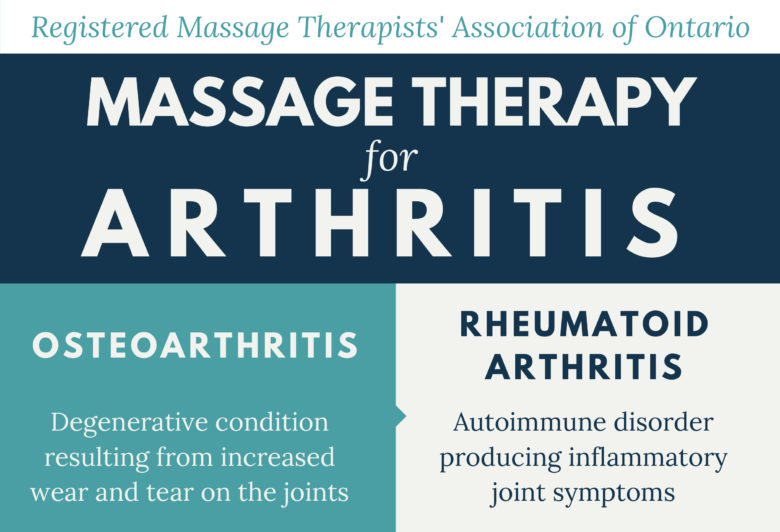 Registered Massage Therapists' Association of Ontario

MASSAGE THERAPY
for
ARTHRITIS

OSTEOARTHRITIS

Degenerative condition resulting from increased wear and tear on the joints

RHEUMATOID ARTHRITIS

Autoimmune disorder producing inflammatory joint symptoms