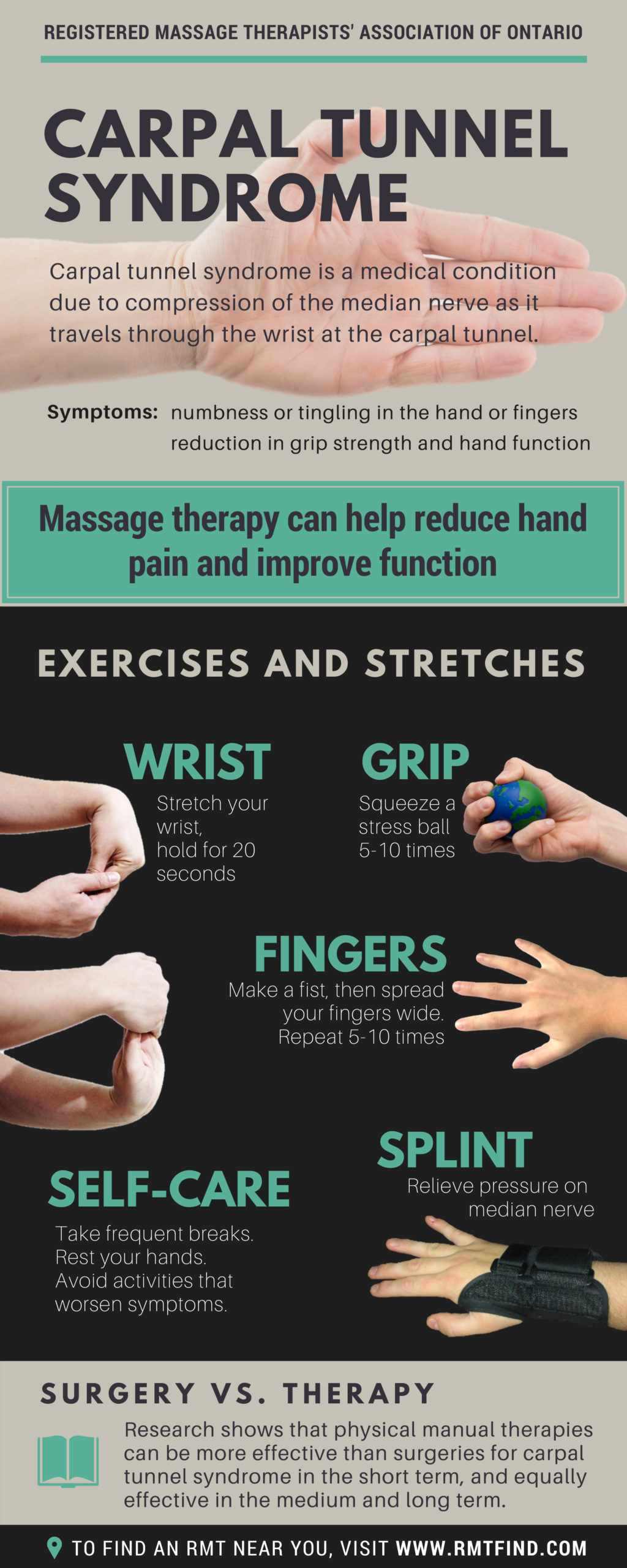 REGISTERED MASSAGE THERAPISTS' ASSOCIATION OF ONTARIO

CARPAL TUNNEL SYNDROME

Carpal tunnel syndrome is a medical condition due to compression of the median nerve as it travels through the wrist at the carpal tunnel.

Symptoms: numbness or tingling in the hand or fingers
reduction in grip strength and hand function

Massage therapy can help reduce hand pain and improve function

EXERCISES AND STRETCHES

WRIST
Stretch your wrist, hold for 20 seconds

GRIP
Squeeze a stress ball 5-10 times

FINGERS
Make a fist, then spread your fingers wide. Repeat 5-10 times

SPLINT
Relieve pressure on median nerve

SELF-CARE
Take frequent breaks. Rest your hands. Avoid activities that worsen symptoms.

SURGERY VS. THERAPY
Research shows that physical manual therapies can be more effective than surgeries for carpal tunnel syndrome in the short term, and equally effective in the medium and long term.

TO FIND AN RMT NEAR YOU, VISIT WWW.RMTFIND.COM