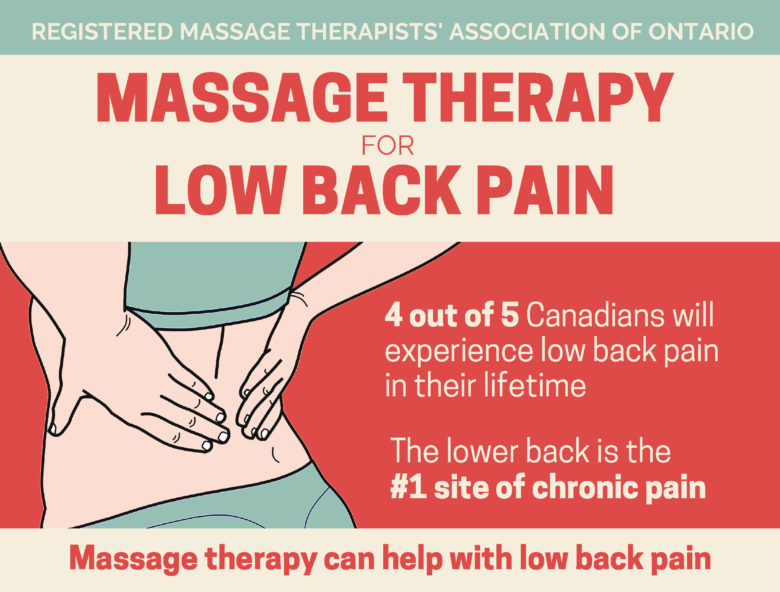 REGISTERED MASSAGE THERAPISTS' ASSOCIATION OF ONTARIO

MASSAGE THERAPY
FOR
LOW BACK PAIN

4 out of 5 Canadians will experience low back pain in their lifetime

The lower back is the #1 site of chronic pain

Massage therapy can help with low back pain