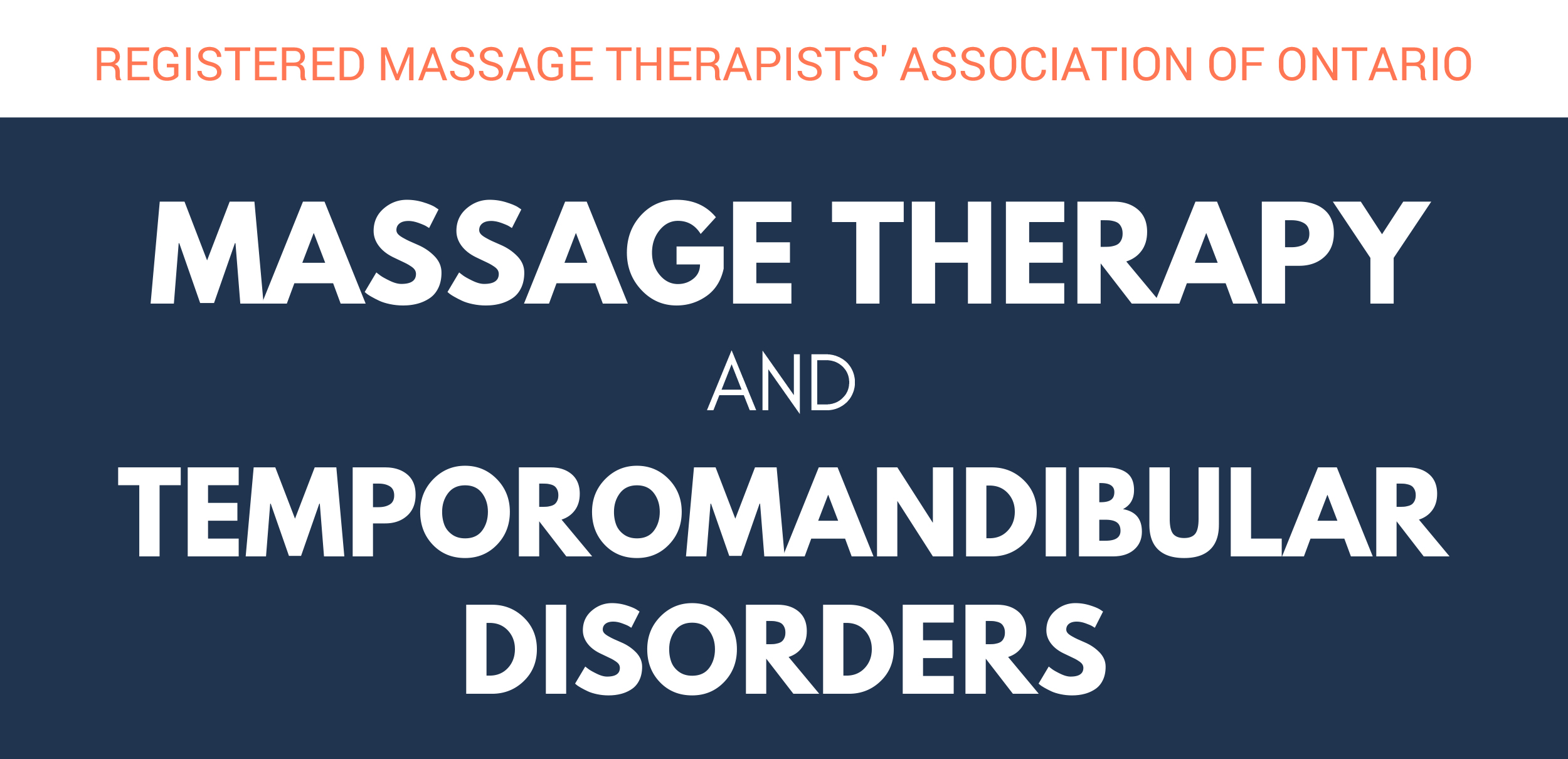 REGISTERED MASSAGE THERAPISTS' ASSOCIATION OF ONTARIO

MASSAGE THERAPY

AND

TEMPOROMANDIBULAR DISORDERS